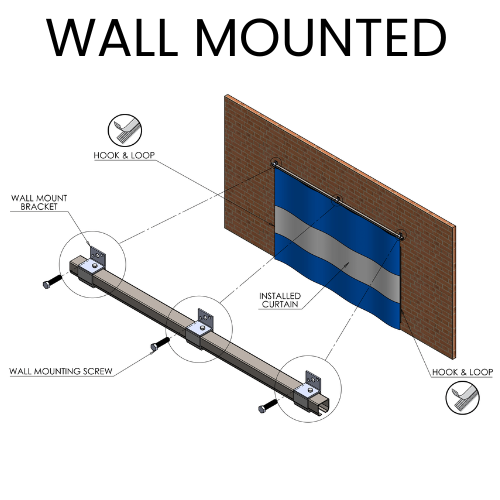 WALL MOUNTED

HOOK & LOOP

WALL MOUNT BRACKET

INSTALLED CURTAIN

WALL MOUNTING SCREW

HOOK & LOOP